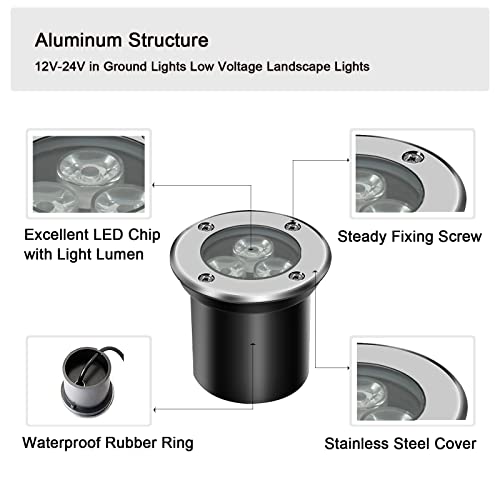 Aluminum Structure

12V-24V in Ground Lights Low Voltage Landscape Lights

Excellent LED Chip with Light Lumen

Steady Fixing Screw

Waterproof Rubber Ring

Stainless Steel Cover