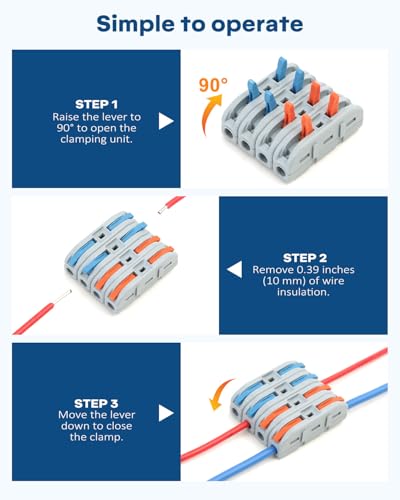 Simple to operate

STEP 1
Raise the lever to 90° to open the clamping unit.

90°

STEP 2
Remove 0.39 inches (10 mm) of wire insulation.

STEP 3
Move the lever down to close the clamp.