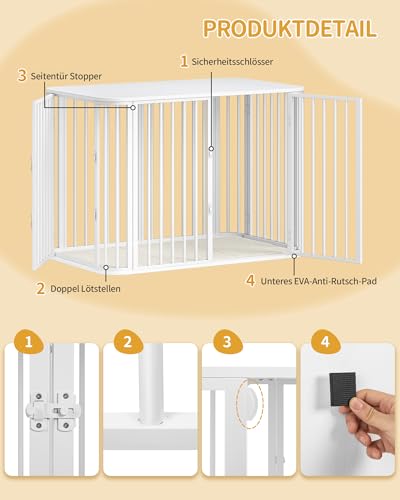 PRODUKTDETAIL

3 Seitentür Stopper

1 Sicherheitsschlösser

2 Doppel Lötstellen

4 Unteres EVA-Anti-Rutsch-Pad

1

2

3

4