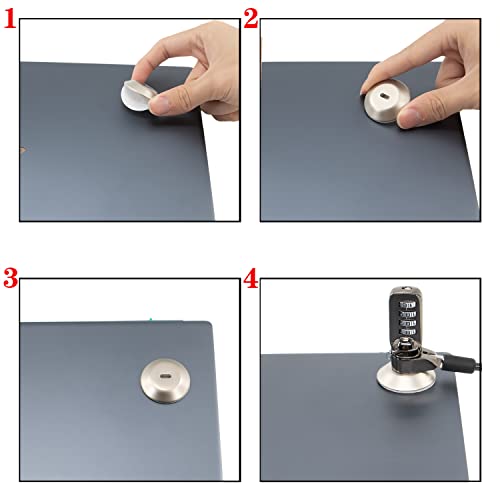 1
2
3
4