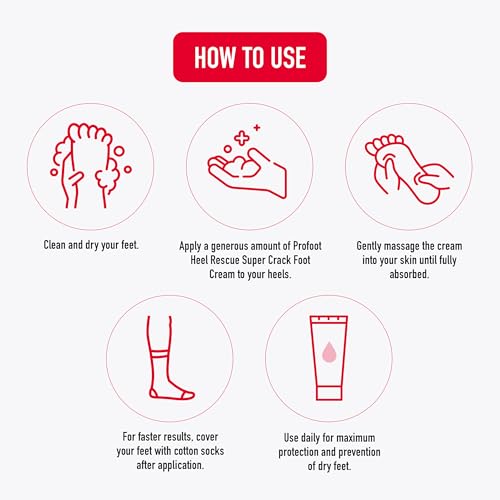 HOW TO USE

Clean and dry your feet.

Apply a generous amount of Profoot Heel Rescue Super Crack Foot Cream to your heels.

Gently massage the cream into your skin until fully absorbed.

For faster results, cover your feet with cotton socks after application.

Use daily for maximum protection and prevention of dry feet.