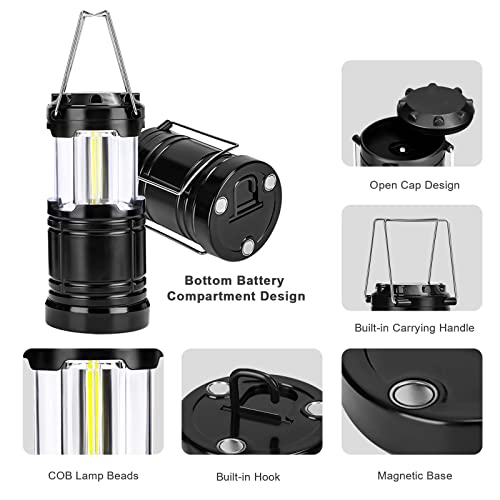 Bottom Battery Compartment Design

Open Cap Design

Built-in Carrying Handle

COB Lamp Beads

Built-in Hook

Magnetic Base