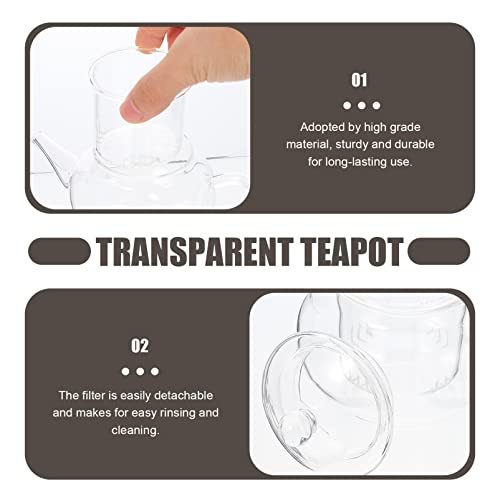 01

Adopted by high grade material, sturdy and durable for long-lasting use.

TRANSPARENT TEAPOT

02

The filter is easily detachable and makes for easy rinsing and cleaning.