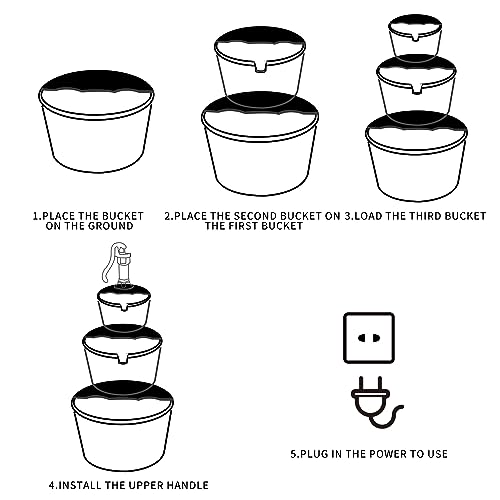 1.PLACE THE BUCKET ON THE GROUND

2.PLACE THE SECOND BUCKET ON THE FIRST BUCKET

3.LOAD THE THIRD BUCKET

4.INSTALL THE UPPER HANDLE

5.PLUG IN THE POWER TO USE