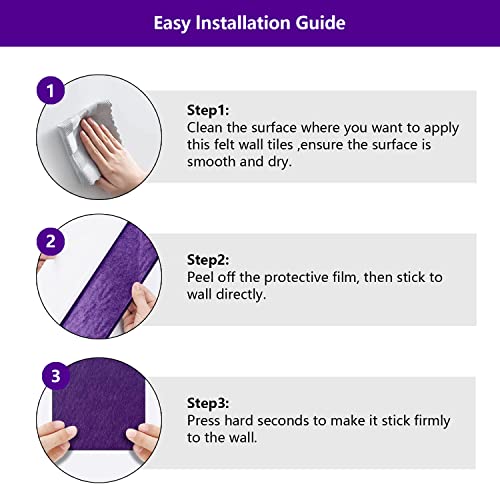 Easy Installation Guide

1

Step1:
Clean the surface where you want to apply this felt wall tiles ,ensure the surface is smooth and dry.

2

Step2:
Peel off the protective film, then stick to wall directly.

3

Step3:
Press hard seconds to make it stick firmly to the wall.