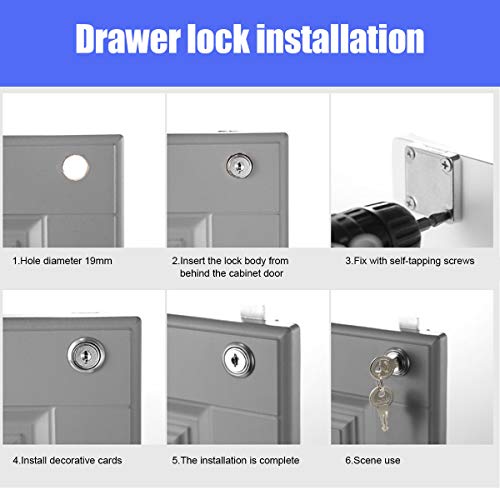 Drawer lock installation

1.Hole diameter 19mm

2.Insert the lock body from behind the cabinet door

3.Fix with self-tapping screws

4.Install decorative cards

5.The installation is complete

6.Scene use