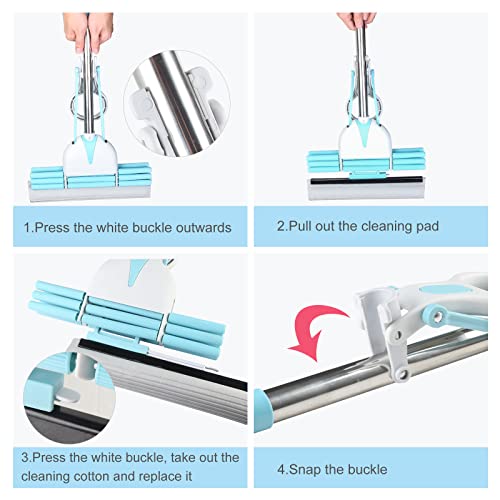 1.Press the white buckle outwards

2.Pull out the cleaning pad

3.Press the white buckle, take out the cleaning cotton and replace it

4.Snap the buckle