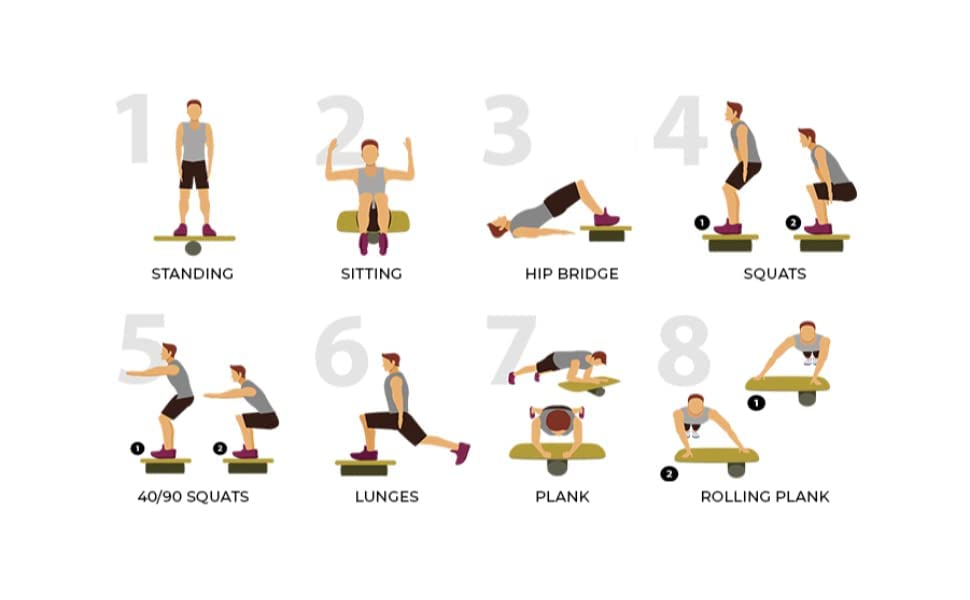 1
STANDING

2
SITTING

3
HIP BRIDGE

4
1
2
SQUATS

5
1
2
40/90 SQUATS

6
LUNGES

7
PLANK

8
1
2
ROLLING PLANK