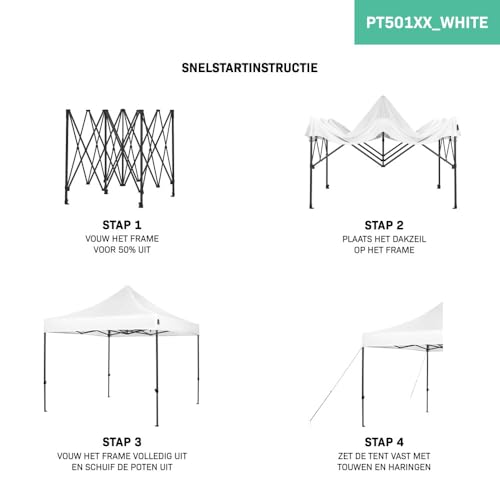 PT501XX_WHITE

SNELSTARTINSTRUCTIE

STAP 1
VOUW HET FRAME VOOR 50% UIT

STAP 2
PLAATS HET DAKZEIL OP HET FRAME

STAP 3
VOUW HET FRAME VOLLEDIG UIT EN SCHUIF DE POTEN UIT

STAP 4
ZET DE TENT VAST MET TOUWEN EN HARINGEN