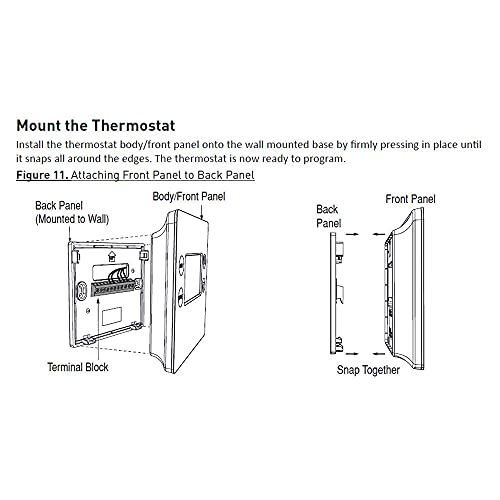 Mount the Thermostat

Install the thermostat body/front panel onto the wall mounted base by firmly pressing in place until it snaps all around the edges. The thermostat is now ready to program.

Figure 11. Attaching Front Panel to Back Panel

Back Panel
(Mounted to Wall)

Body/Front Panel

Terminal Block

Back
Panel

Front Panel

Snap Together