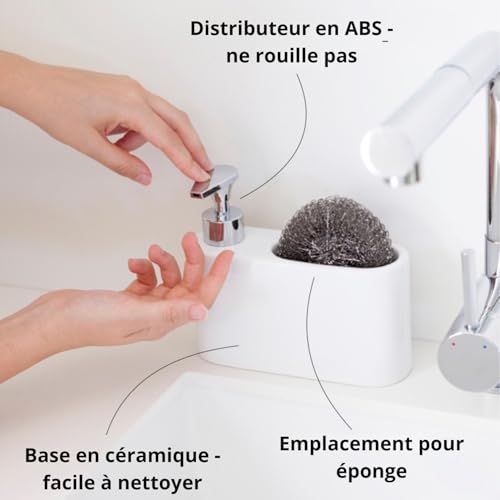 Distributeur en ABS - ne rouille pas

Base en céramique - facile à nettoyer

Emplacement pour éponge