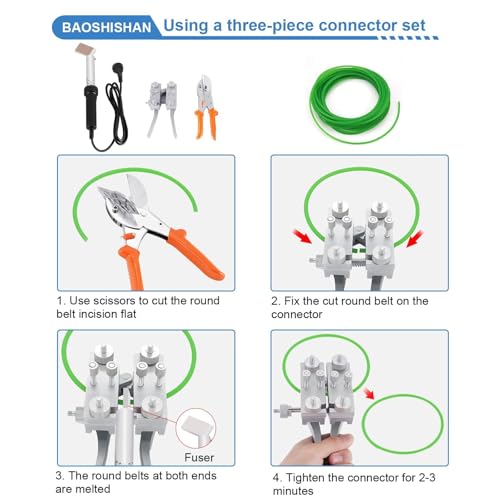 BAOSHISHAN Using a three-piece connector set

1. Use scissors to cut the round belt incision flat

2. Fix the cut round belt on the connector

Fuser

3. The round belts at both ends are melted

4. Tighten the connector for 2-3 minutes