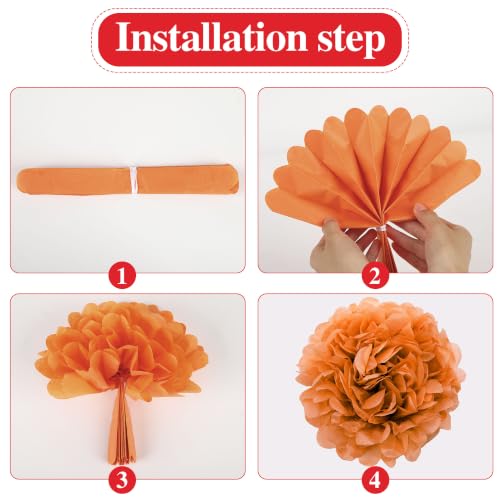 Installation step

1

2

3

4