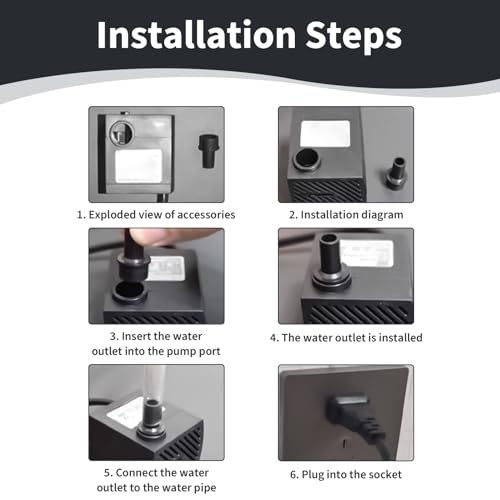 Installation Steps

1. Exploded view of accessories

2. Installation diagram

3. Insert the water outlet into the pump port

4. The water outlet is installed

5. Connect the water outlet to the water pipe

6. Plug into the socket