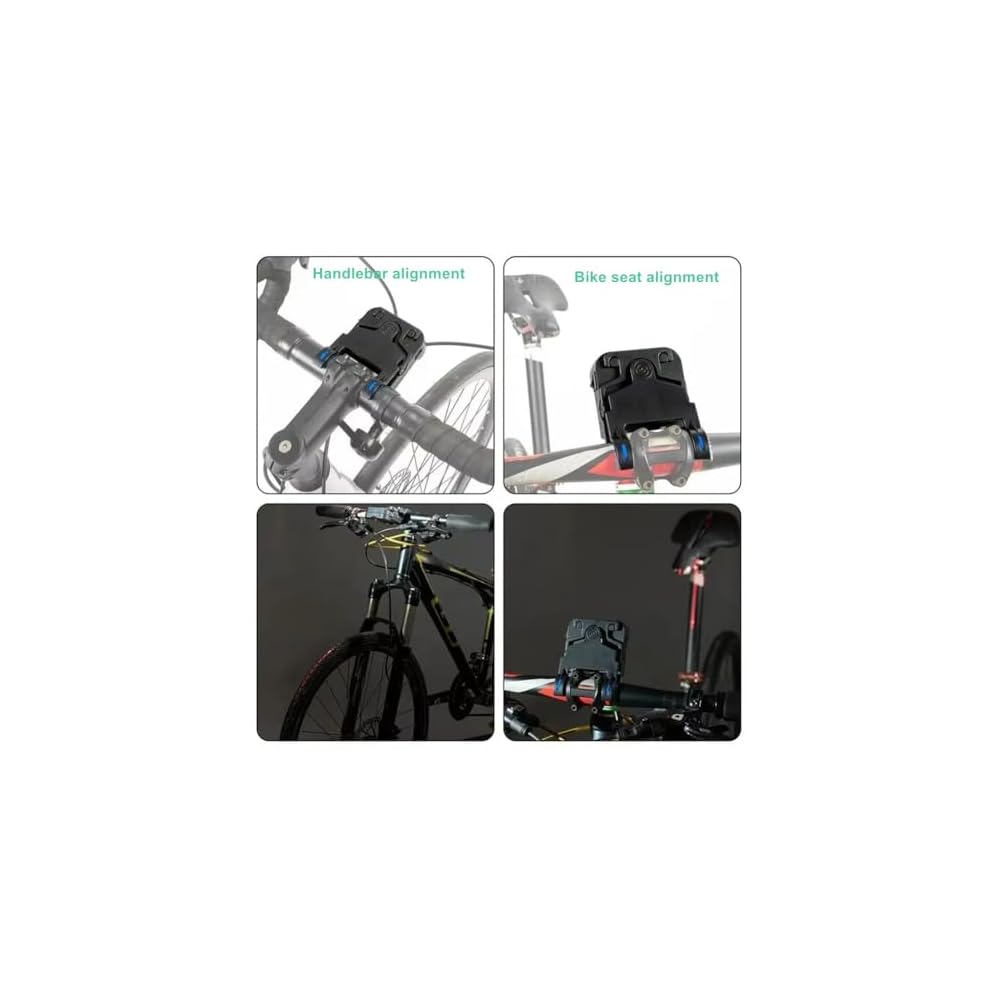 Handlebar alignment

Bike seat alignment