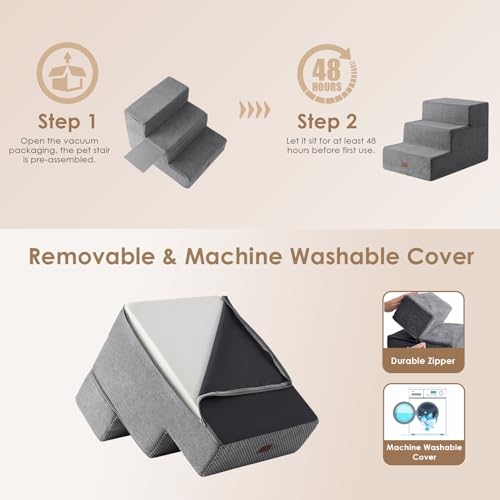 Step 1
Open the vacuum packaging, the pet stair is pre-assembled.

48 HOURS
Step 2
Let it sit for at least 48 hours before first use.

Removable & Machine Washable Cover

Durable Zipper

Machine Washable Cover