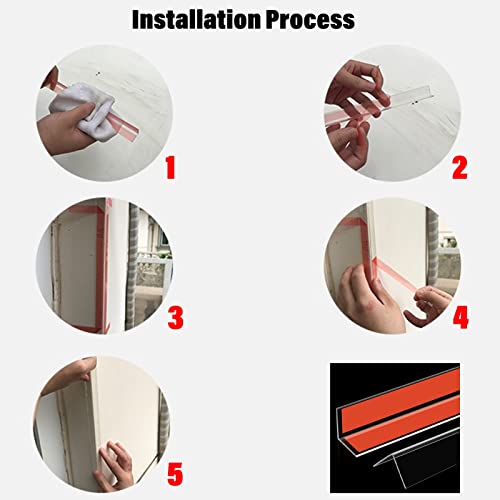 Installation Process

1

2

3

4

5