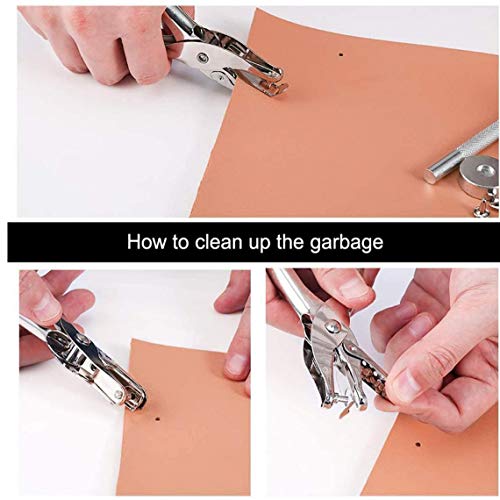 How to clean up the garbage