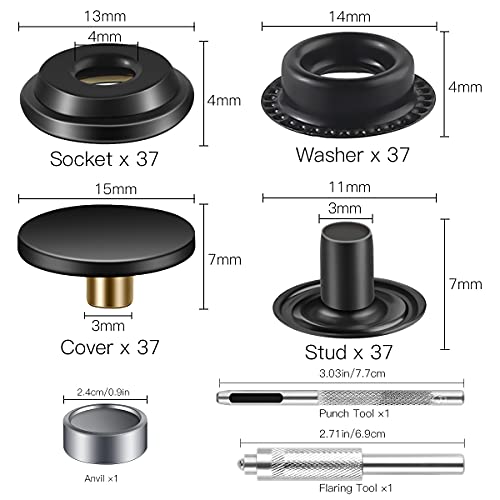 13mm
4mm
4mm
Socket x 37

14mm
4mm
Washer x 37

15mm
7mm
3mm
Cover x 37

11mm
3mm
7mm
Stud x 37

2.4cm/0.9in
Anvil ×1

3.03in/7.7cm
Punch Tool ×1

2.71in/6.9cm
Flaring Tool ×1