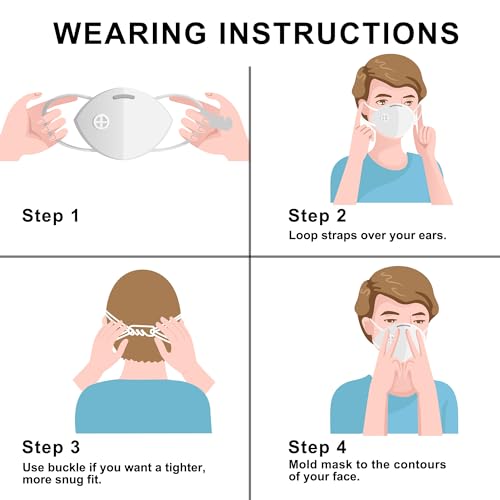 WEARING INSTRUCTIONS

Step 1

Step 2
Loop straps over your ears.

Step 3
Use buckle if you want a tighter, more snug fit.

Step 4
Mold mask to the contours of your face.