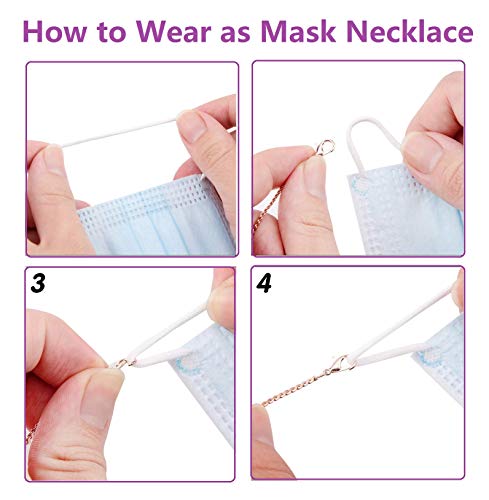 How to Wear as Mask Necklace

3

4