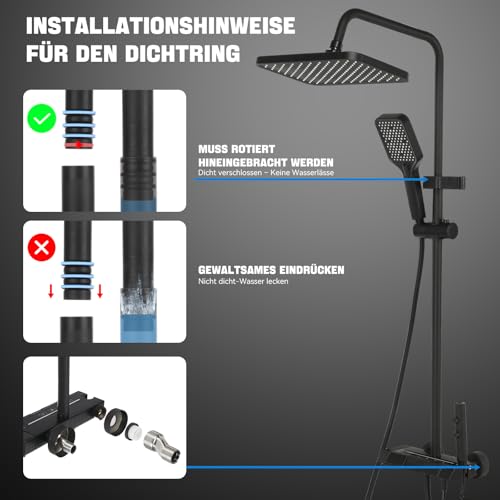 INSTALLATIONSHINWEISE FÜR DEN DICHTRING

MUSS ROTIERT HINEINGEBRACHT WERDEN
Dicht verschlossen – Keine Wasserlässe

GEWALTSAMES EINDRÜCKEN
Nicht dicht-Wasser lecken