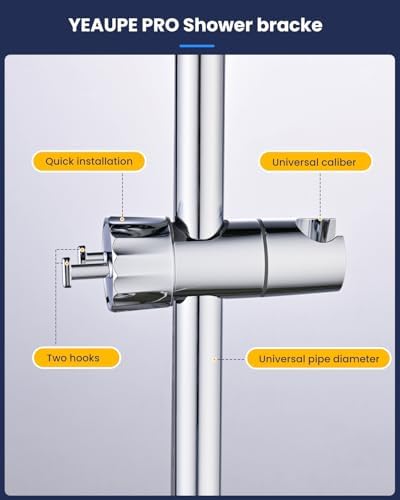 YEAUPE PRO Shower bracke

Quick installation

Universal caliber

Two hooks

Universal pipe diameter