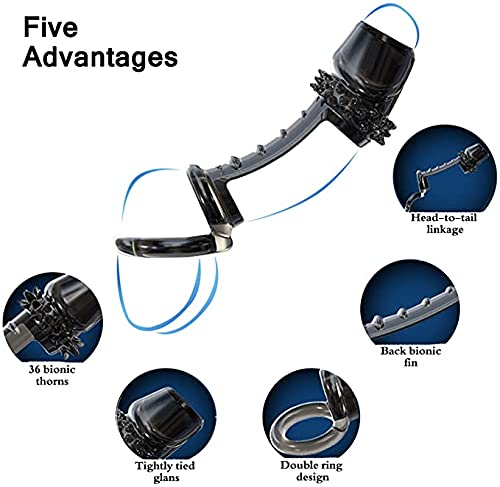 Five Advantages

Head-to-tail linkage

Back bionic fin

36 bionic thorns

Tightly tied glans

Double ring design