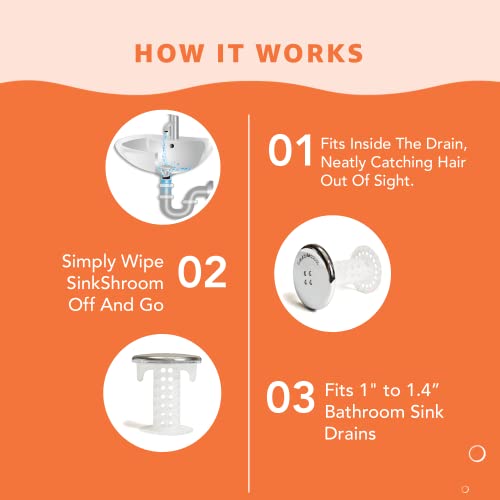 HOW IT WORKS

01 Fits Inside The Drain, Neatly Catching Hair Out Of Sight.

Simply Wipe SinkShroom Off And Go 02

03 Fits 1" to 1.4" Bathroom Sink Drains