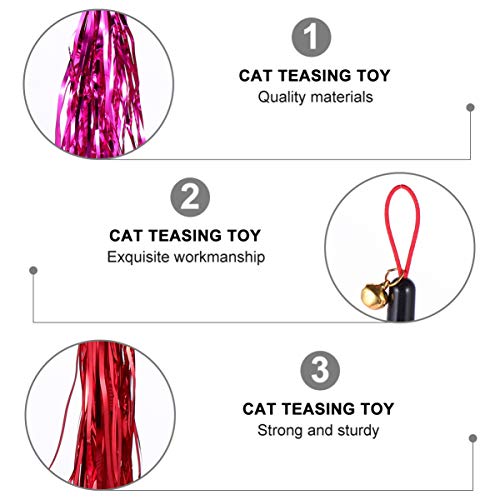 1

CAT TEASING TOY
Quality materials

2

CAT TEASING TOY
Exquisite workmanship

3

CAT TEASING TOY
Strong and sturdy