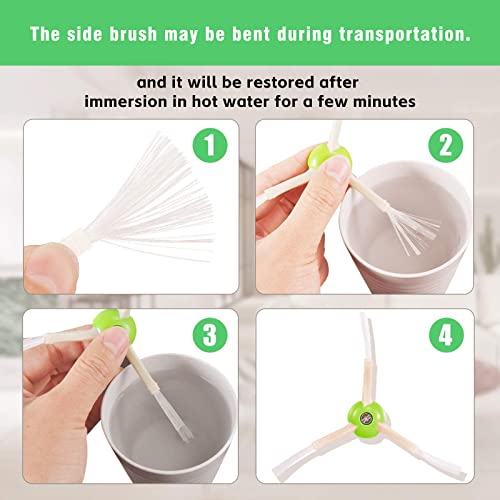 The side brush may be bent during transportation.

and it will be restored after immersion in hot water for a few minutes

1

2

3

4