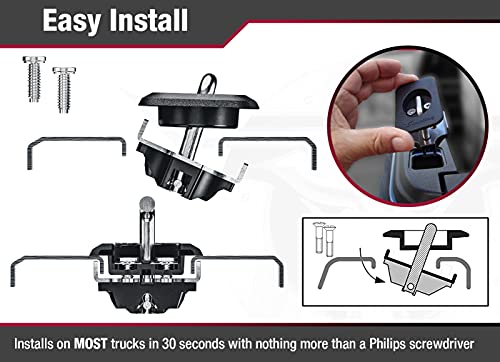 Easy Install

Installs on MOST trucks in 30 seconds with nothing more than a Philips screwdriver