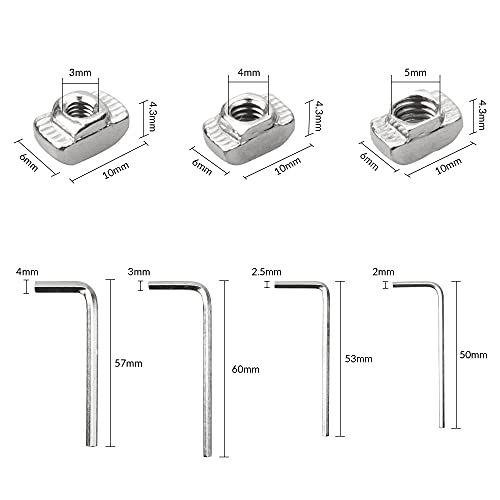 3mm
4.3mm
6mm
10mm

4mm
4.3mm
6mm
10mm

5mm
4.3mm
6mm
10mm

4mm
57mm

3mm
60mm

2.5mm
53mm

2mm
50mm