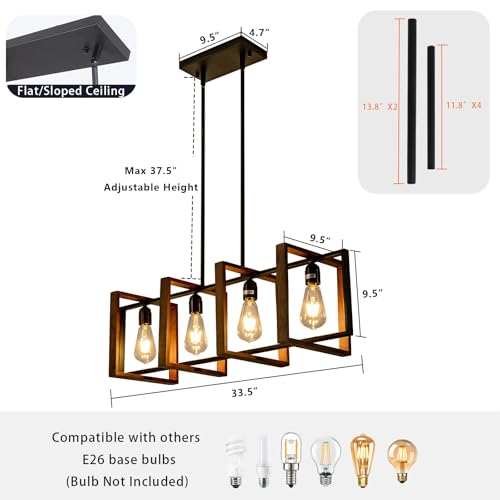 Flat/Sloped Ceiling

9.5" 4.7"

13.8" X2

11.8" X4

Max 37.5"
Adjustable Height

9.5"

9.5"

33.5"

Compatible with others
E26 base bulbs
(Bulb Not Included)