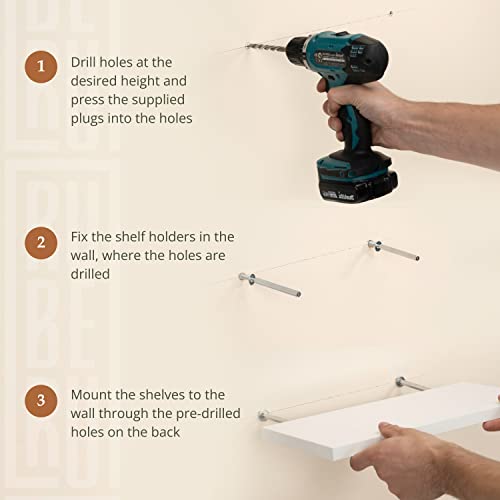 1
Drill holes at the desired height and press the supplied plugs into the holes

2
Fix the shelf holders in the wall, where the holes are drilled

3
Mount the shelves to the wall through the pre-drilled holes on the back