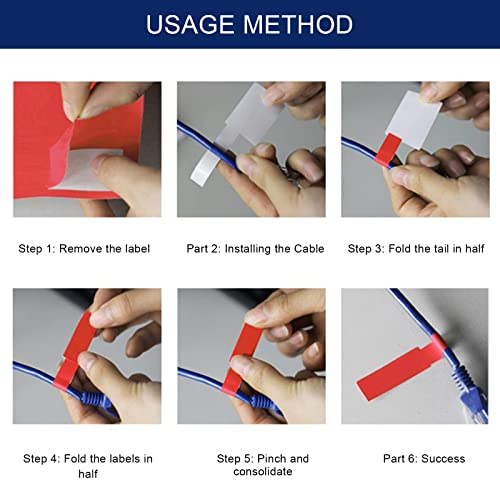 USAGE METHOD

Step 1: Remove the label

Part 2: Installing the Cable

Step 3: Fold the tail in half

Step 4: Fold the labels in half

Step 5: Pinch and consolidate

Part 6: Success