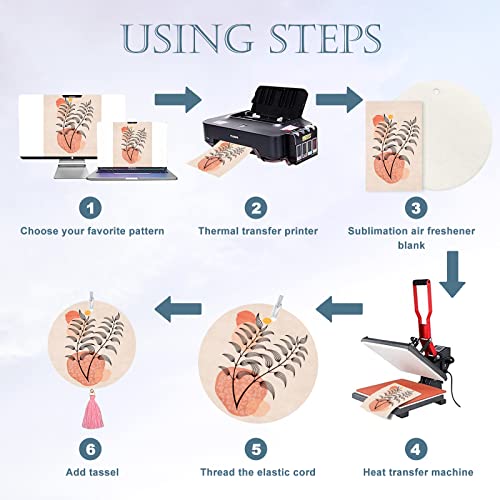 USING STEPS

1
Choose your favorite pattern

2
Thermal transfer printer

3
Sublimation air freshener blank

4
Heat transfer machine

5
Thread the elastic cord

6
Add tassel