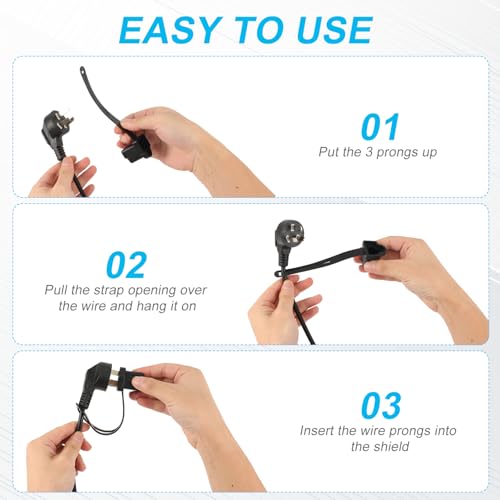 EASY TO USE

01
Put the 3 prongs up

02
Pull the strap opening over the wire and hang it on

03
Insert the wire prongs into the shield