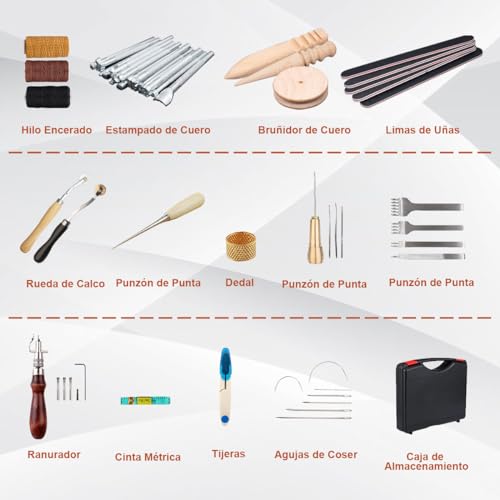 Hilo Encerado
Estampado de Cuero
Bruñidor de Cuero
Limas de Uñas

Rueda de Calco
Punzón de Punta
Dedal
Punzón de Punta
Punzón de Punta

Ranurador
Cinta Métrica
Tijeras
Agujas de Coser
Caja de Almacenamiento