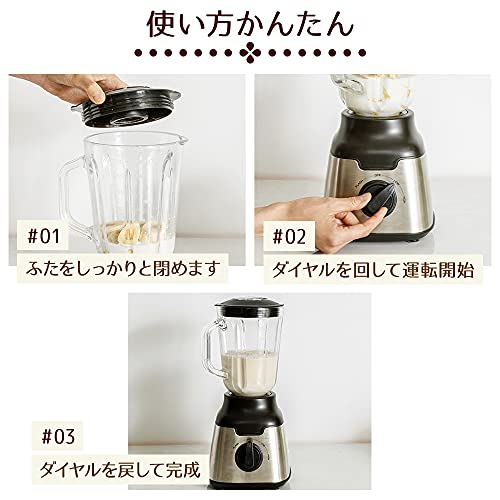 使い方かんたん

#01
ふたをしっかりと閉めます

#02
ダイヤルを回して運転開始

#03
ダイヤルを戻して完成