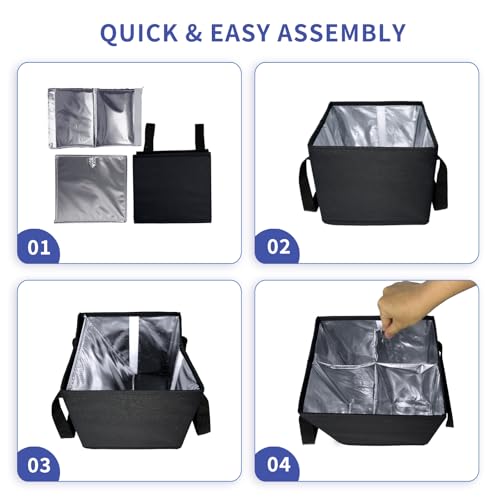 QUICK & EASY ASSEMBLY

01

02

03

04