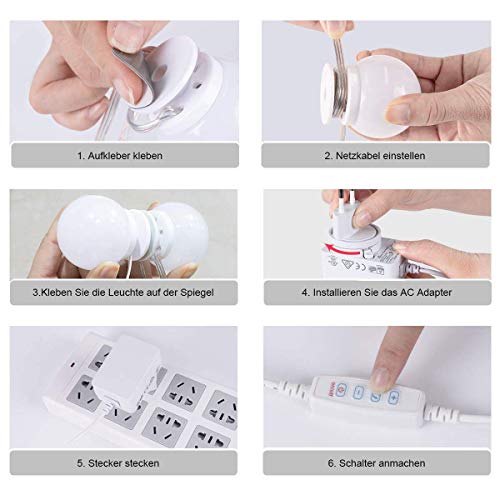 1. Aufkleber kleben

2. Netzkabel einstellen

3.Kleben Sie die Leuchte auf der Spiegel

4. Installieren Sie das AC Adapter

5. Stecker stecken

6. Schalter anmachen