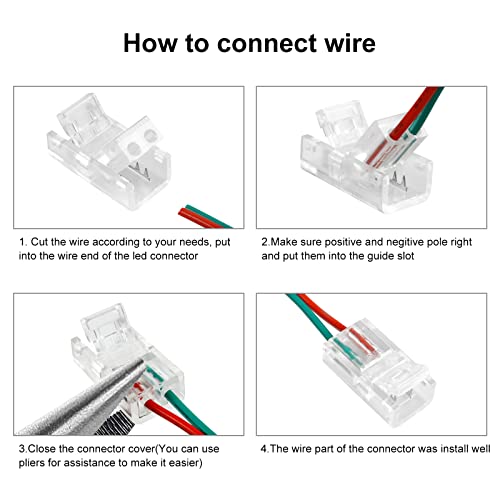 How to connect wire

1. Cut the wire according to your needs, put into the wire end of the led connector

2.Make sure positive and negitive pole right and put them into the guide slot

3.Close the connector cover(You can use pliers for assistance to make it easier)

4.The wire part of the connector was install well