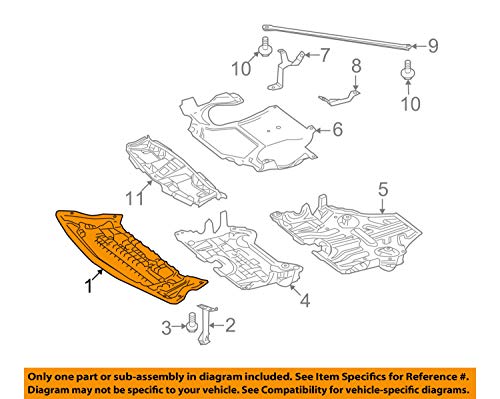 9
10
7
8
10
6
11
5
1
4
3
2

Only one part or sub-assembly in diagram included. See Item Specifics for Reference #. Diagram may not be specific to your vehicle. See Compatibility for vehicle-specific diagrams.