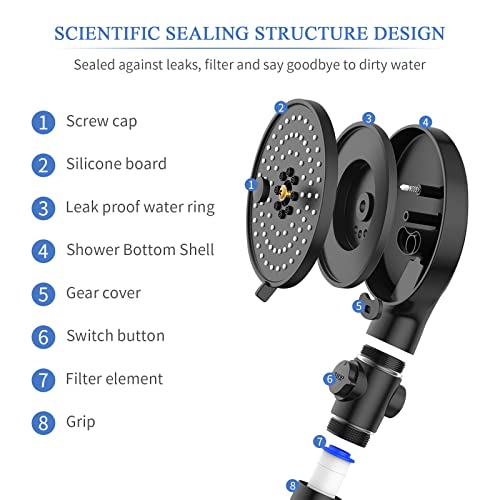 SCIENTIFIC SEALING STRUCTURE DESIGN

Sealed against leaks, filter and say goodbye to dirty water

1 Screw cap

2 Silicone board

3 Leak proof water ring

4 Shower Bottom Shell

5 Gear cover

6 Switch button

7 Filter element

8 Grip

2 3 4 1 5 6 7 8