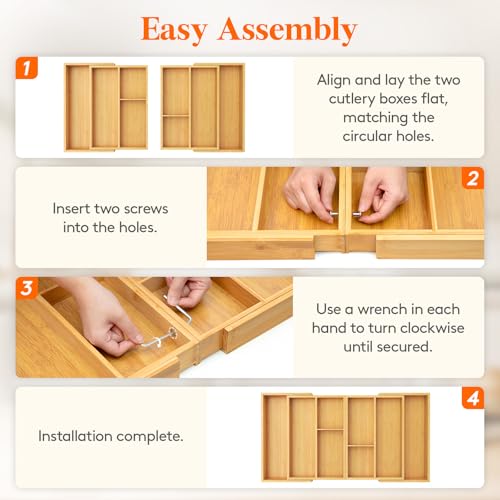 Easy Assembly

1

Align and lay the two cutlery boxes flat, matching the circular holes.

Insert two screws into the holes.

2

3

Use a wrench in each hand to turn clockwise until secured.

Installation complete.

4