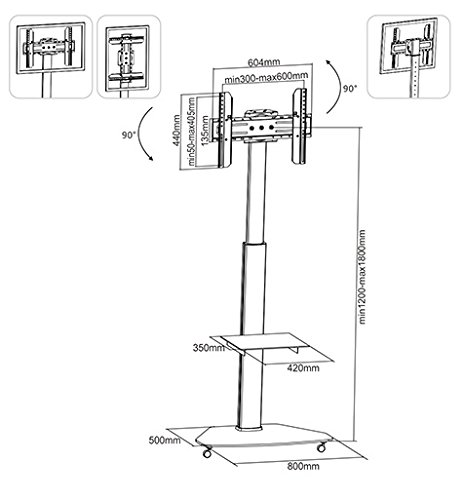 604mm
min300-max600mm
90°
90°
440mm
min50-max405mm
135mm
min1200-max1800mm
350mm
420mm
500mm
800mm