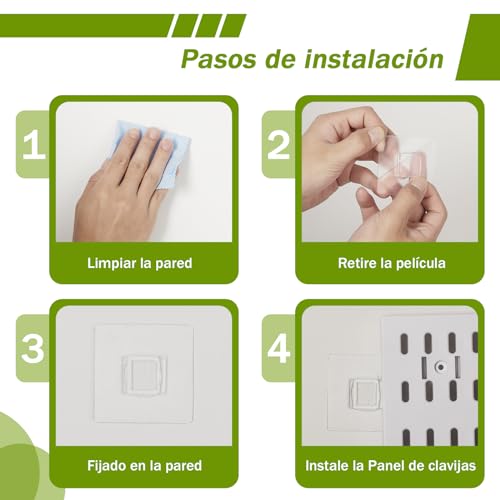 Pasos de instalación

1

Limpiar la pared

2

Retire la película

3

Fijado en la pared

4

Instale la Panel de clavijas