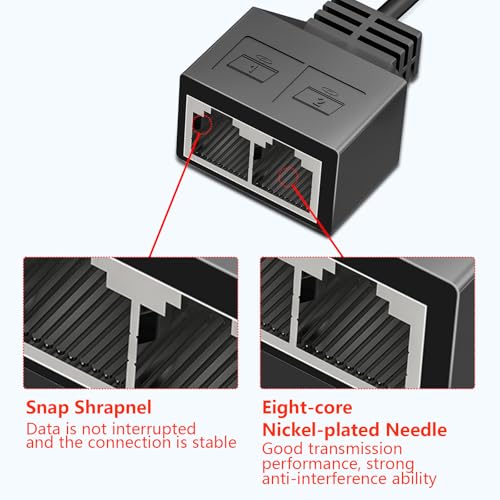 1

2

Snap Shrapnel
Data is not interrupted and the connection is stable

Eight-core Nickel-plated Needle
Good transmission performance, strong anti-interference ability