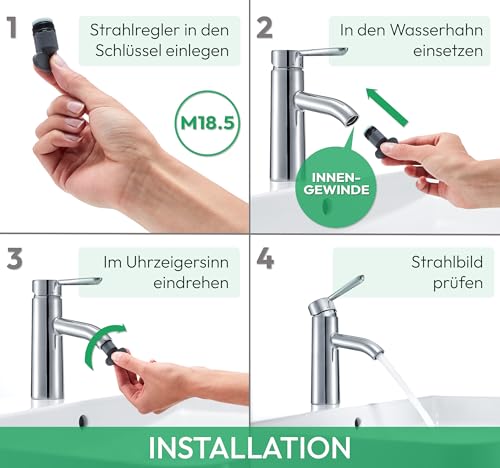 1

Strahlregler in den Schlüssel einlegen

M18.5

2

In den Wasserhahn einsetzen

INNEN-GEWINDE

3

Im Uhrzeigersinn eindrehen

4

Strahlbild prüfen

INSTALLATION